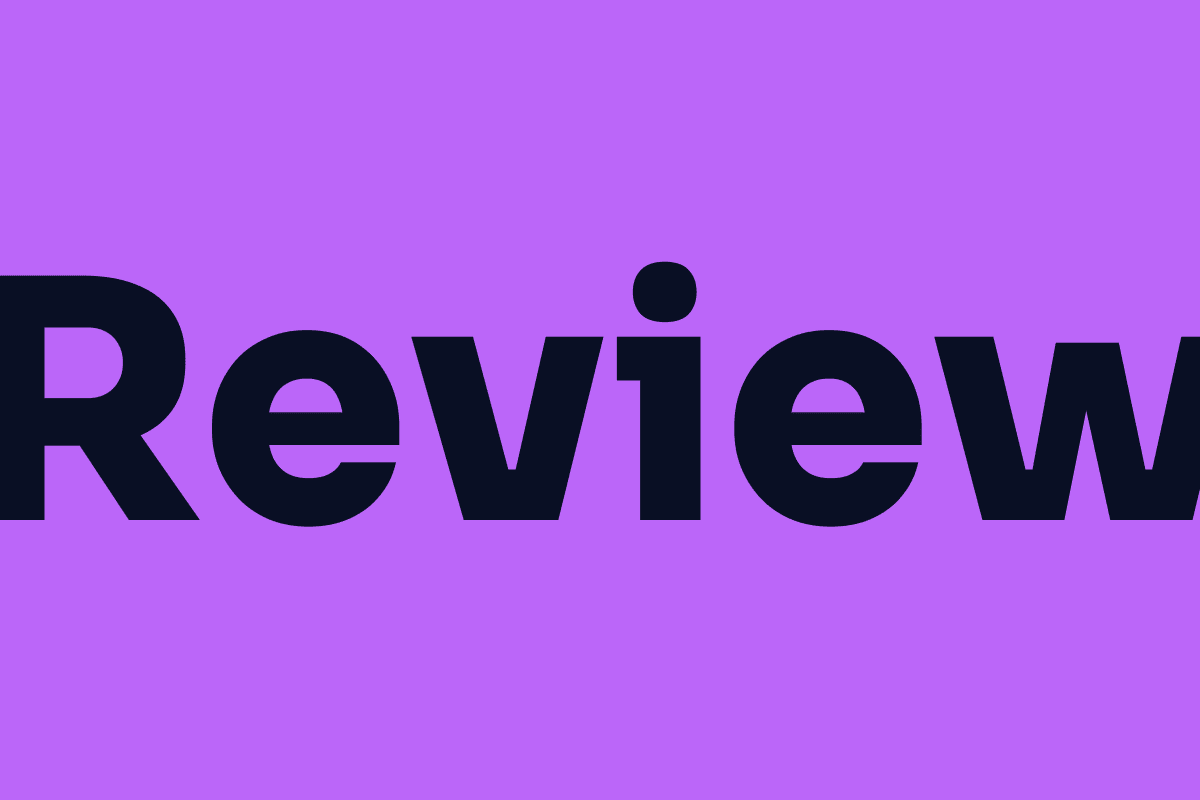 Review